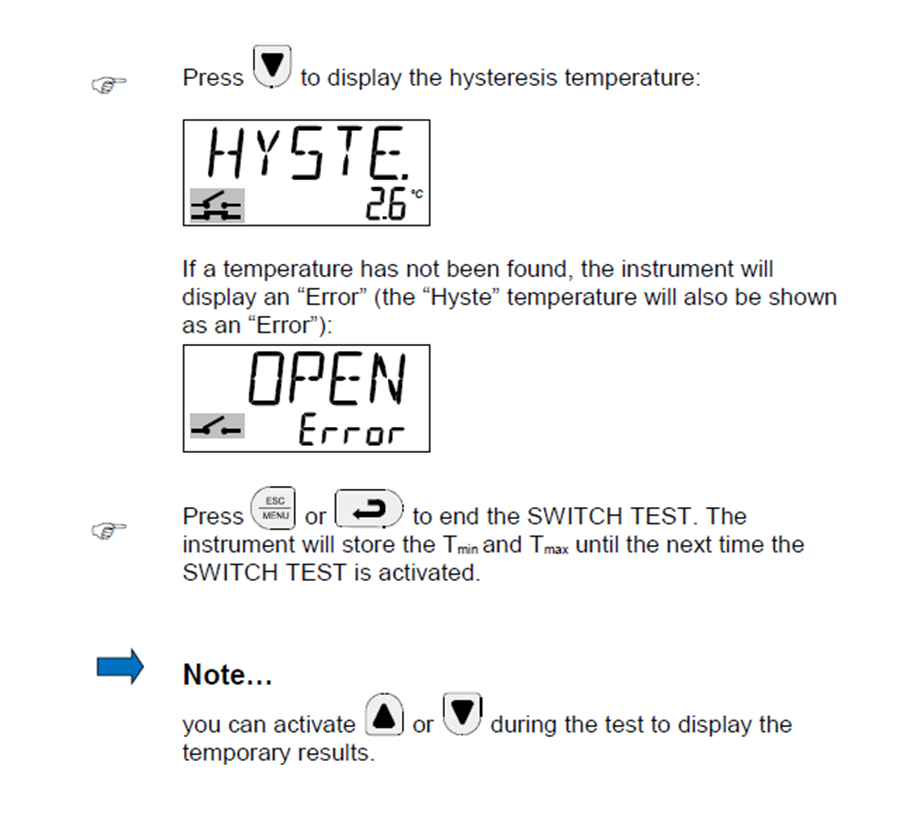 Press to display the hysteresis temperature:

HYSTE.
2.6 °C

If a temperature has not been found, the instrument will display an “Error” (the “Hyste” temperature will also be shown as an “Error”):

OPEN
Error

Press ESC MENU or to end the SWITCH TEST. The instrument will store the $T_{min}$ and $T_{max}$ until the next time the SWITCH TEST is activated.

Note…

you can activate or during the test to display the temporary results.