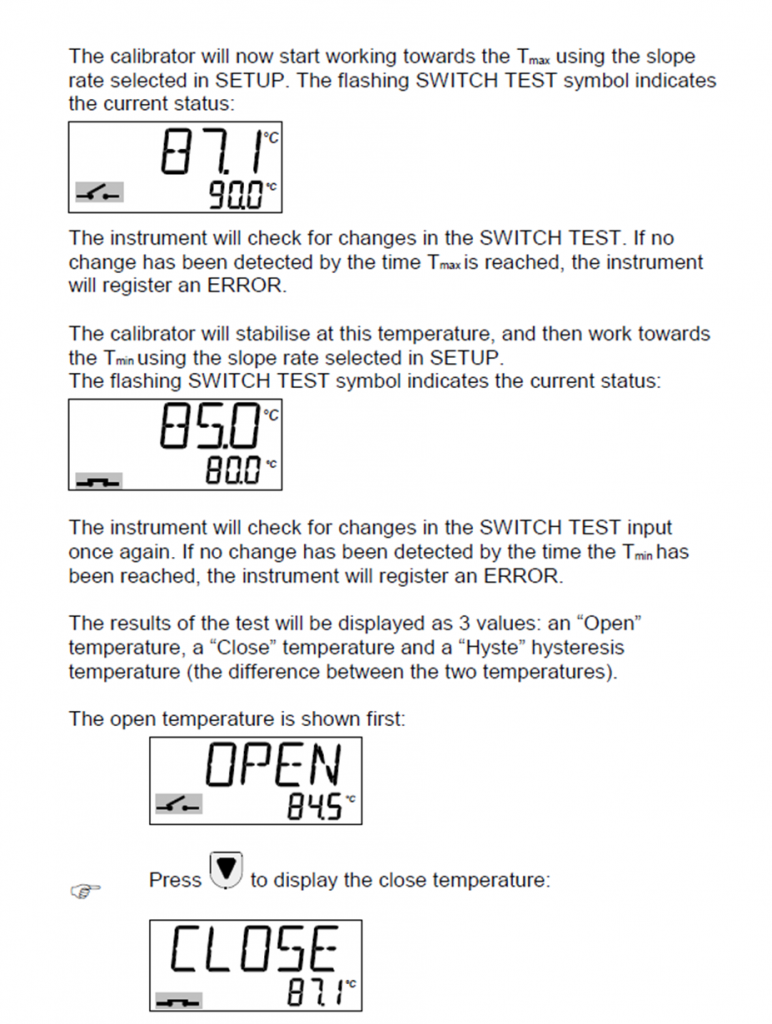 The calibrator will now start working towards the $T_{max}$ using the slope rate selected in SETUP. The flashing SWITCH TEST symbol indicates the current status:

87.1 °C
90.0 °C

The instrument will check for changes in the SWITCH TEST. If no change has been detected by the time $T_{max}$ is reached, the instrument will register an ERROR.

The calibrator will stabilise at this temperature, and then work towards the $T_{min}$ using the slope rate selected in SETUP.
The flashing SWITCH TEST symbol indicates the current status:

85.0 °C
80.0 °C

The instrument will check for changes in the SWITCH TEST input once again. If no change has been detected by the time the $T_{min}$ has been reached, the instrument will register an ERROR.

The results of the test will be displayed as 3 values: an “Open” temperature, a “Close” temperature and a “Hyste” hysteresis temperature (the difference between the two temperatures).

The open temperature is shown first:

OPEN
84.5 °C

Press to display the close temperature:

CLOSE
87.1 °C